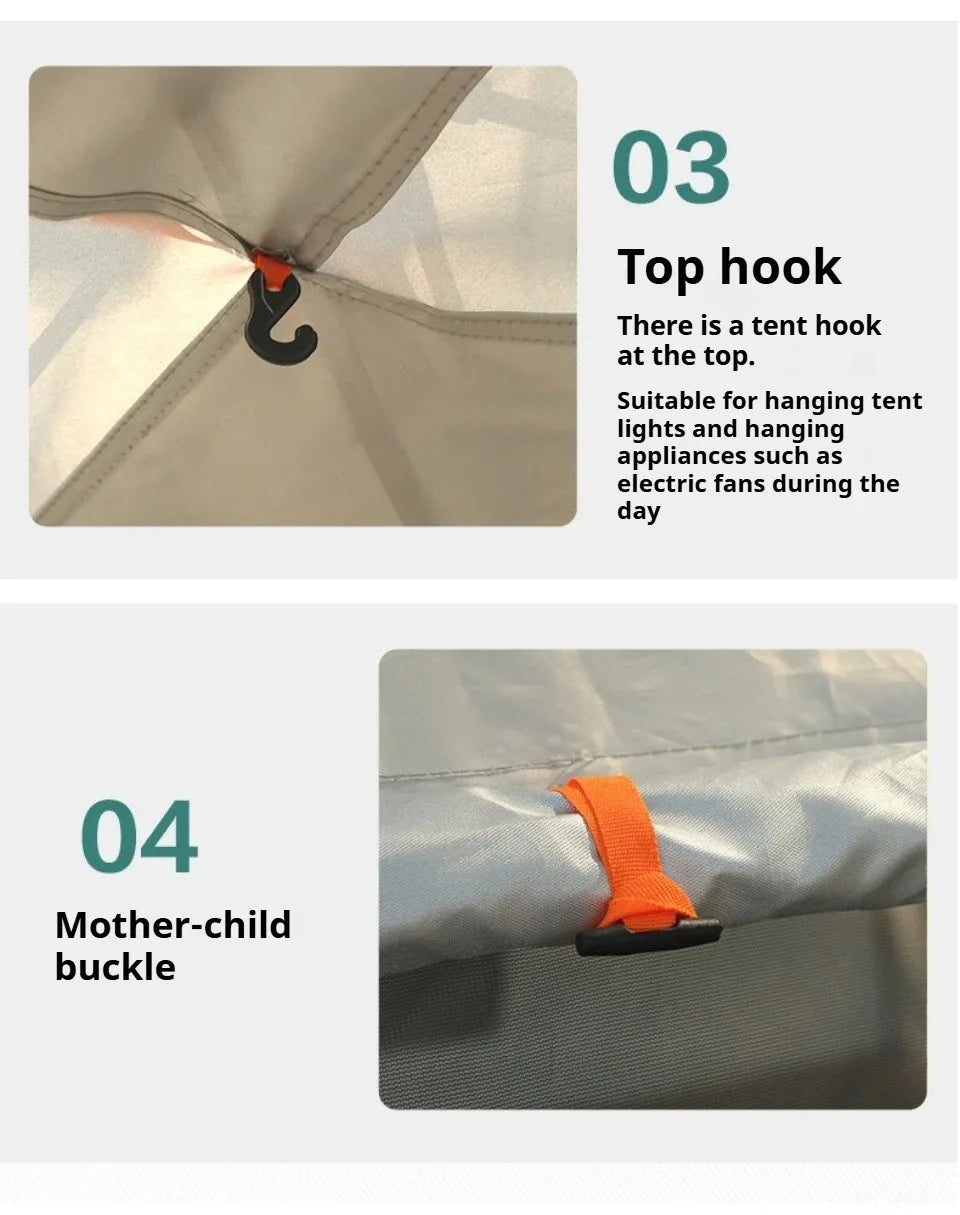 03

Top hook

There is a tent hook at the top.

Suitable for hanging tent lights and hanging appliances such as electric fans during the day

04

Mother-child buckle